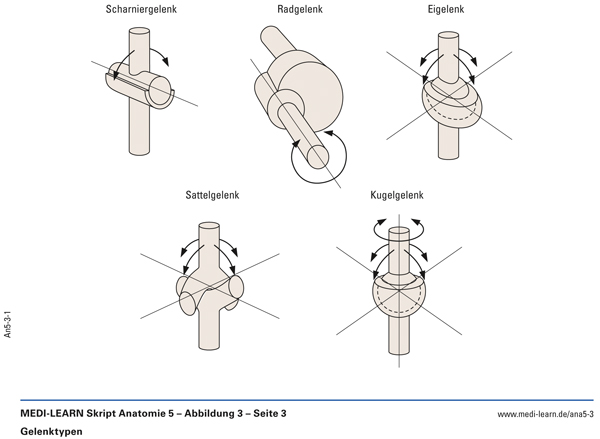 Scharniergelenk

Radgelenk

Eigelenk

Sattelgelenk

Kugelgelenk

An5-3-1

MEDI-LEARN Skript Anatomie 5 – Abbildung 3 – Seite 3

www.medi-learn.de/ana5-3

Gelenktypen