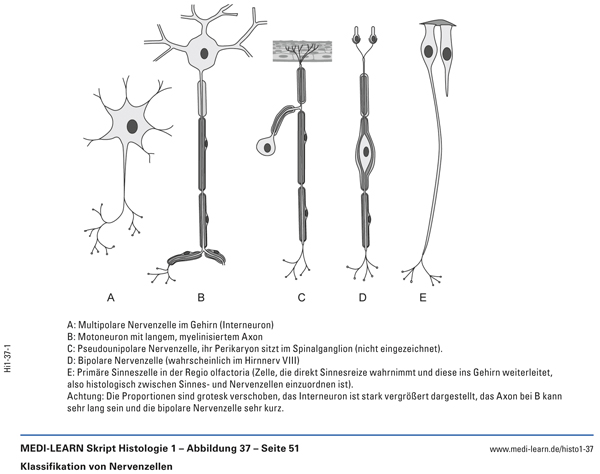 A B C D E

Hi1-37-1

A: Multipolare Nervenzelle im Gehirn (Interneuron)
B: Motoneuron mit langem, myelinisiertem Axon
C: Pseudounipolare Nervenzelle, ihr Perikaryon sitzt im Spinalganglion (nicht eingezeichnet).
D: Bipolare Nervenzelle (wahrscheinlich im Hirnnerv VIII)
E: Primäre Sinneszelle in der Regio olfactoria (Zelle, die direkt Sinnesreize wahrnimmt und diese ins Gehirn weiterleitet, also histologisch zwischen Sinnes- und Nervenzellen einzuordnen ist).
Achtung: Die Proportionen sind grotesk verschoben, das Interneuron ist stark vergrößert dargestellt, das Axon bei B kann sehr lang sein und die bipolare Nervenzelle sehr kurz.

MEDI-LEARN Skript Histologie 1 – Abbildung 37 – Seite 51
www.medi-learn.de/histo1-37
Klassifikation von Nervenzellen