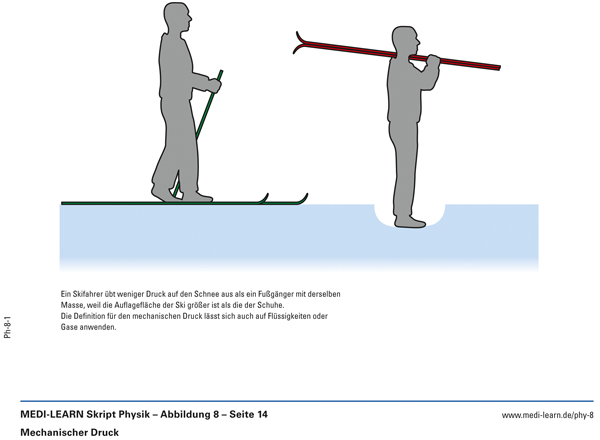 Ein Skifahrer übt weniger Druck auf den Schnee aus als ein Fußgänger mit derselben Masse, weil die Auflagefläche der Ski größer ist als die der Schuhe.
Die Definition für den mechanischen Druck lässt sich auch auf Flüssigkeiten oder Gase anwenden.

Ph-8-1

MEDI-LEARN Skript Physik – Abbildung 8 – Seite 14

www.medi-learn.de/phy-8

Mechanischer Druck