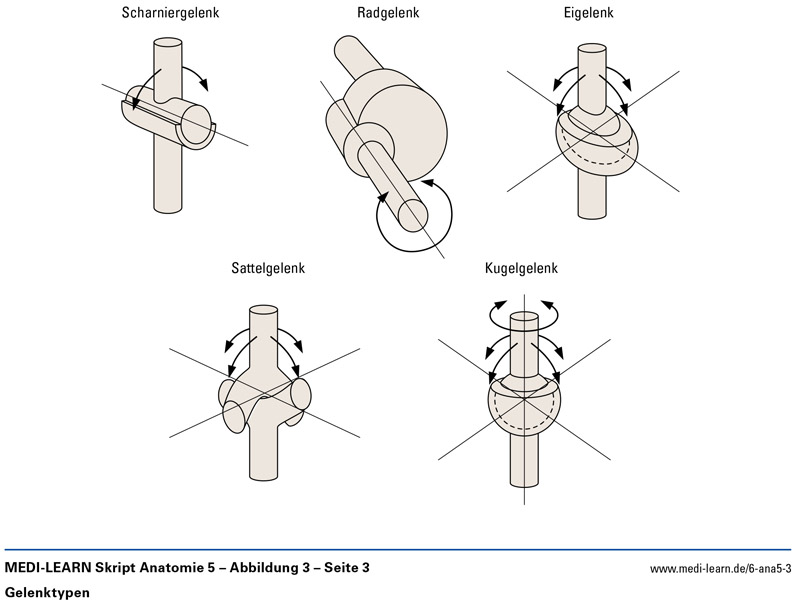 Scharniergelenk

Radgelenk

Eigelenk

Sattelgelenk

Kugelgelenk

MEDI-LEARN Skript Anatomie 5 – Abbildung 3 – Seite 3

www.medi-learn.de/6-ana5-3

Gelenktypen