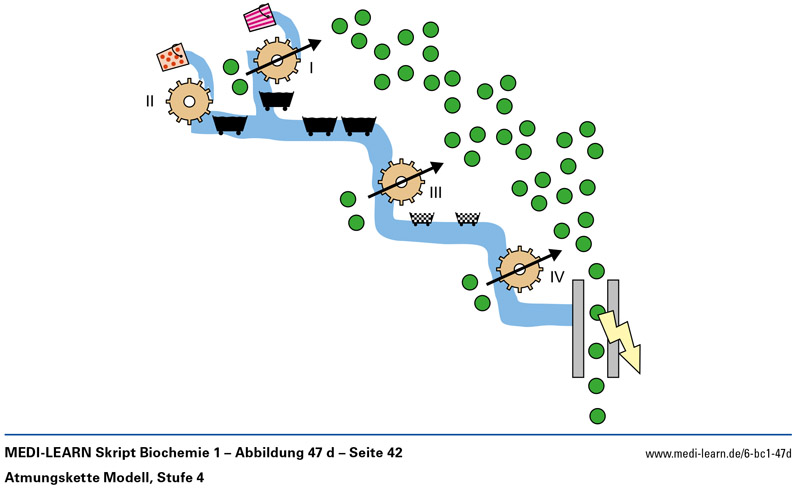 II

I

III

IV

MEDI-LEARN Skript Biochemie 1 – Abbildung 47 d – Seite 42

www.medi-learn.de/6-bc1-47d

Atmungskette Modell, Stufe 4