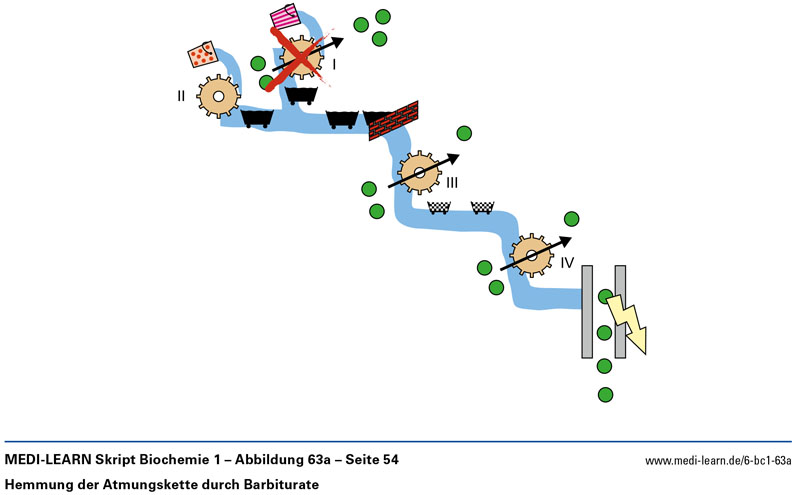 II

I

III

IV

MEDI-LEARN Skript Biochemie 1 – Abbildung 63a – Seite 54

www.medi-learn.de/6-bc1-63a

Hemmung der Atmungskette durch Barbiturate