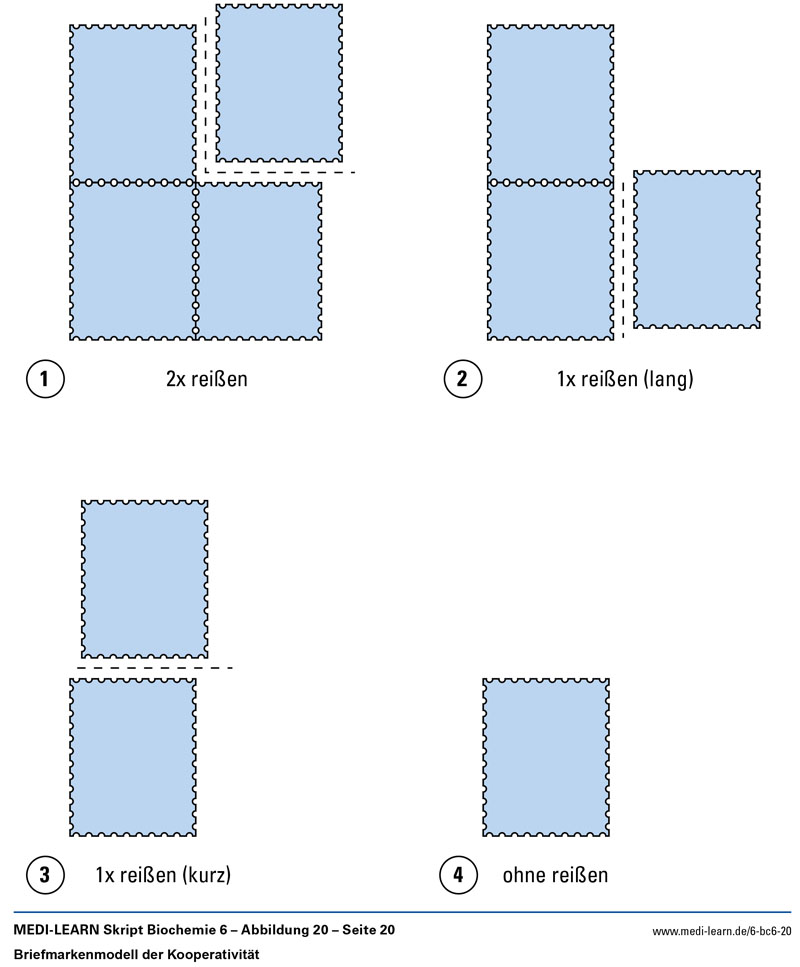 1 2x reißen

2 1x reißen (lang)

3 1x reißen (kurz)

4 ohne reißen

MEDI-LEARN Skript Biochemie 6 – Abbildung 20 – Seite 20

www.medi-learn.de/6-bc6-20

Briefmarkenmodell der Kooperativität