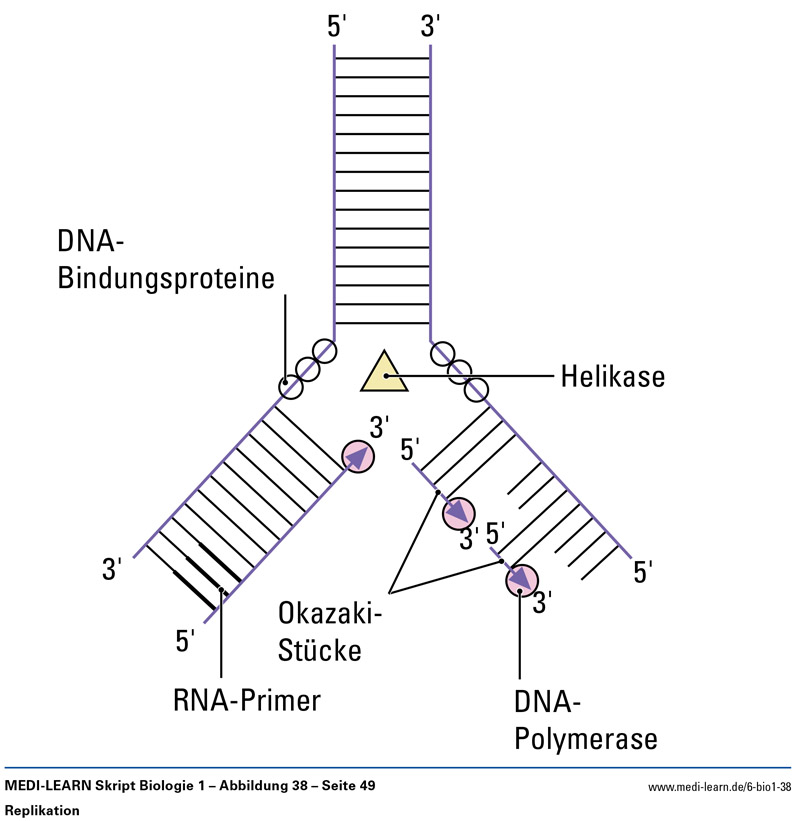 5'
3'

DNA-Bindungsproteine

Helikase

3'
5'
3'
5'
3'
5'
3'
5'

Okazaki-Stücke

RNA-Primer

DNA-Polymerase

MEDI-LEARN Skript Biologie 1 – Abbildung 38 – Seite 49
www.medi-learn.de/6-bio1-38
Replikation