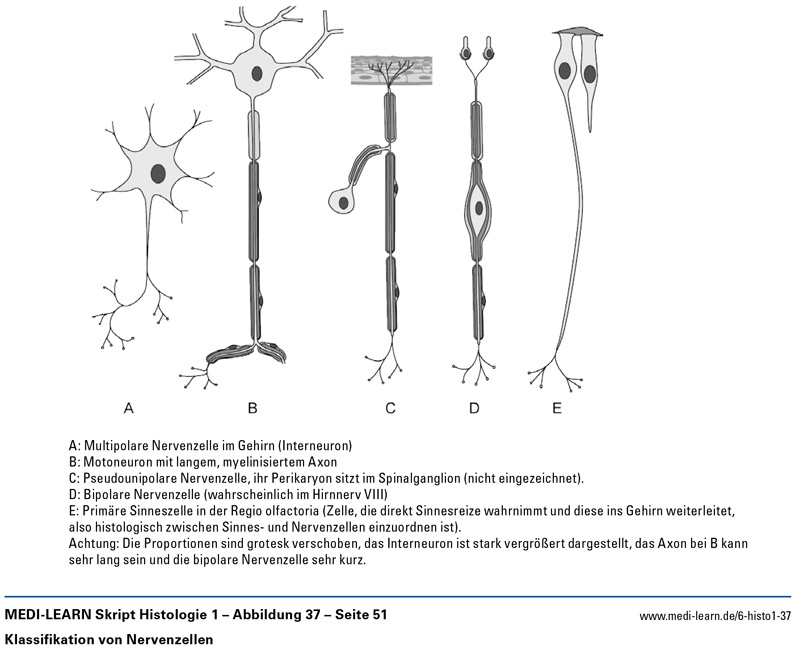 A B C D E

A: Multipolare Nervenzelle im Gehirn (Interneuron)
B: Motoneuron mit langem, myelinisiertem Axon
C: Pseudounipolare Nervenzelle, ihr Perikaryon sitzt im Spinalganglion (nicht eingezeichnet).
D: Bipolare Nervenzelle (wahrscheinlich im Hirnnerv VIII)
E: Primäre Sinneszelle in der Regio olfactoria (Zelle, die direkt Sinnesreize wahrnimmt und diese ins Gehirn weiterleitet, also histologisch zwischen Sinnes- und Nervenzellen einzuordnen ist).
Achtung: Die Proportionen sind grotesk verschoben, das Interneuron ist stark vergrößert dargestellt, das Axon bei B kann sehr lang sein und die bipolare Nervenzelle sehr kurz.

MEDI-LEARN Skript Histologie 1 – Abbildung 37 – Seite 51
www.medi-learn.de/6-histo1-37
Klassifikation von Nervenzellen