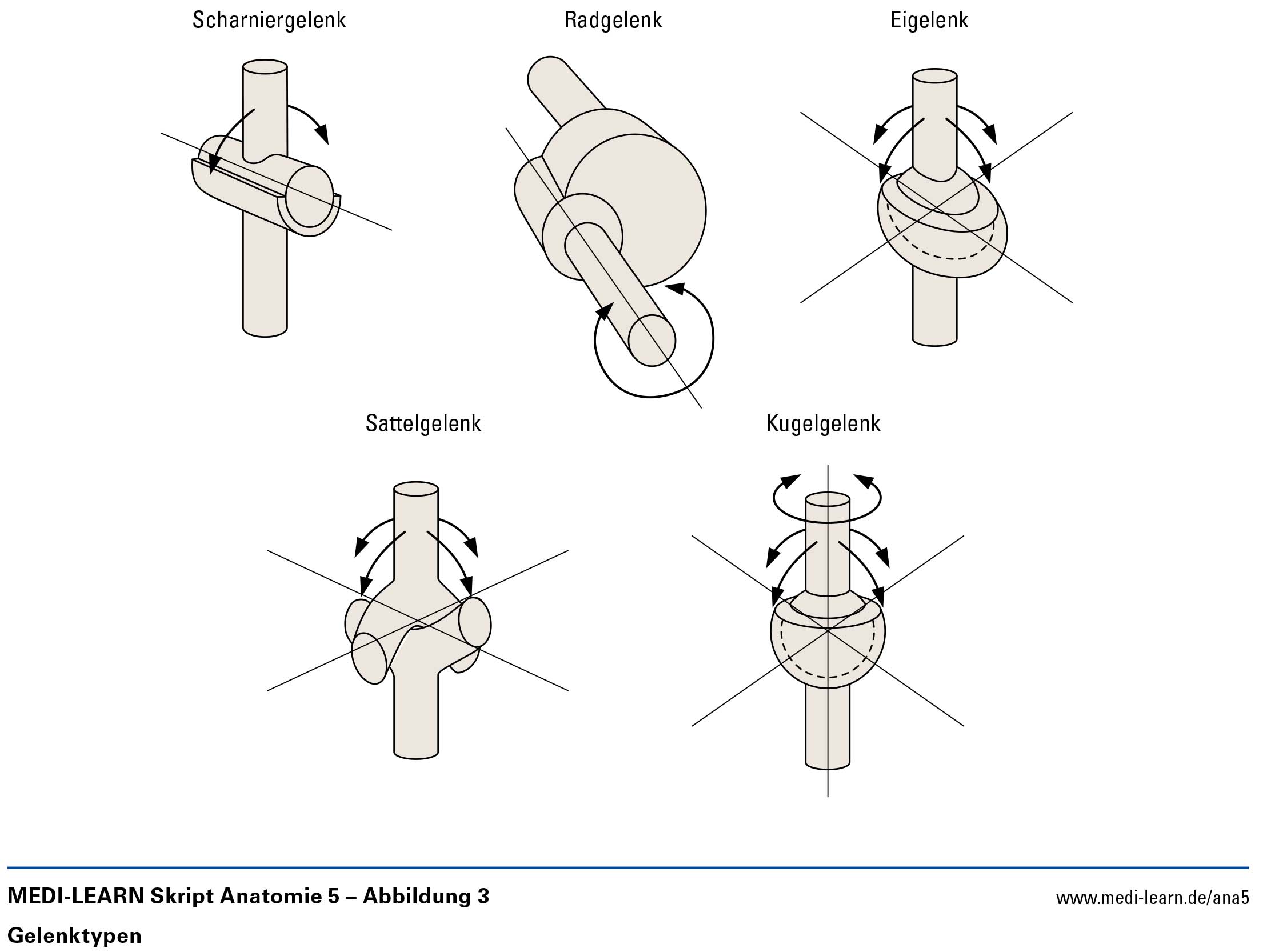 Scharniergelenk

Radgelenk

Eigelenk

Sattelgelenk

Kugelgelenk

MEDI-LEARN Skript Anatomie 5 – Abbildung 3

www.medi-learn.de/ana5

Gelenktypen